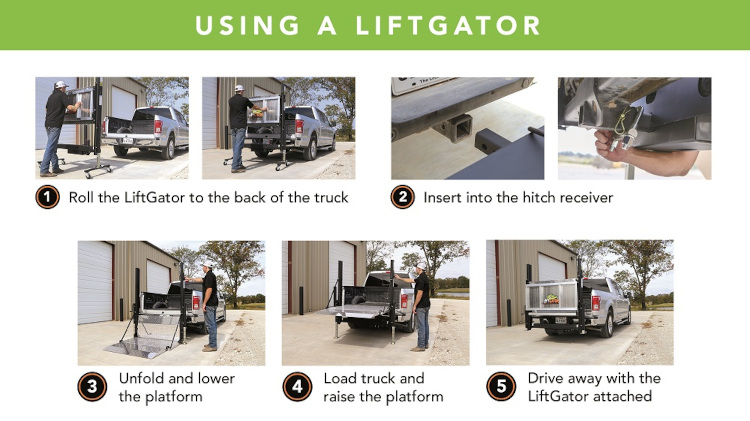 USING A LIFTGATOR

1 Roll the LiftGator to the back of the truck

2 Insert into the hitch receiver

3 Unfold and lower the platform

4 Load truck and raise the platform

5 Drive away with the LiftGator attached